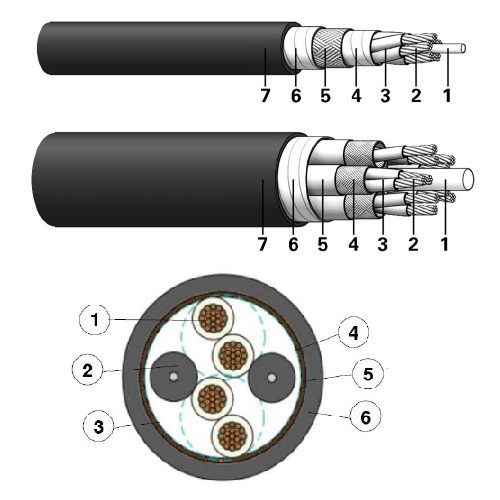 7 6 5 4 3 2 1

7 6 5 4 3 2 1

1
2
3
4
5
6